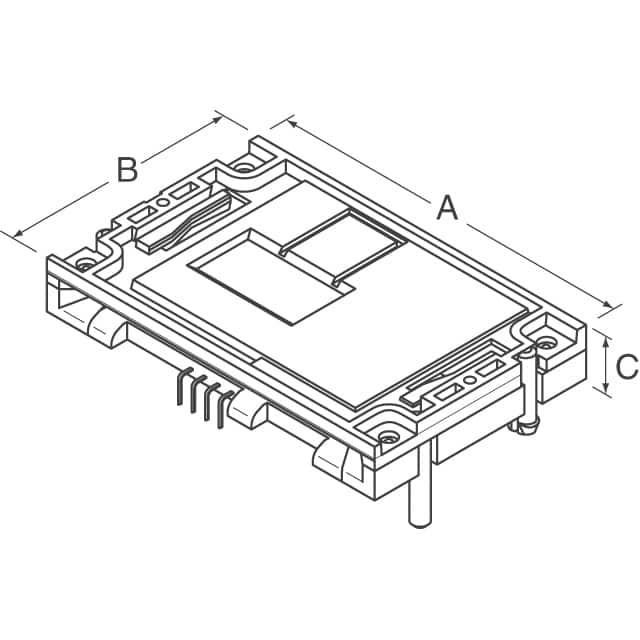 B
A
C